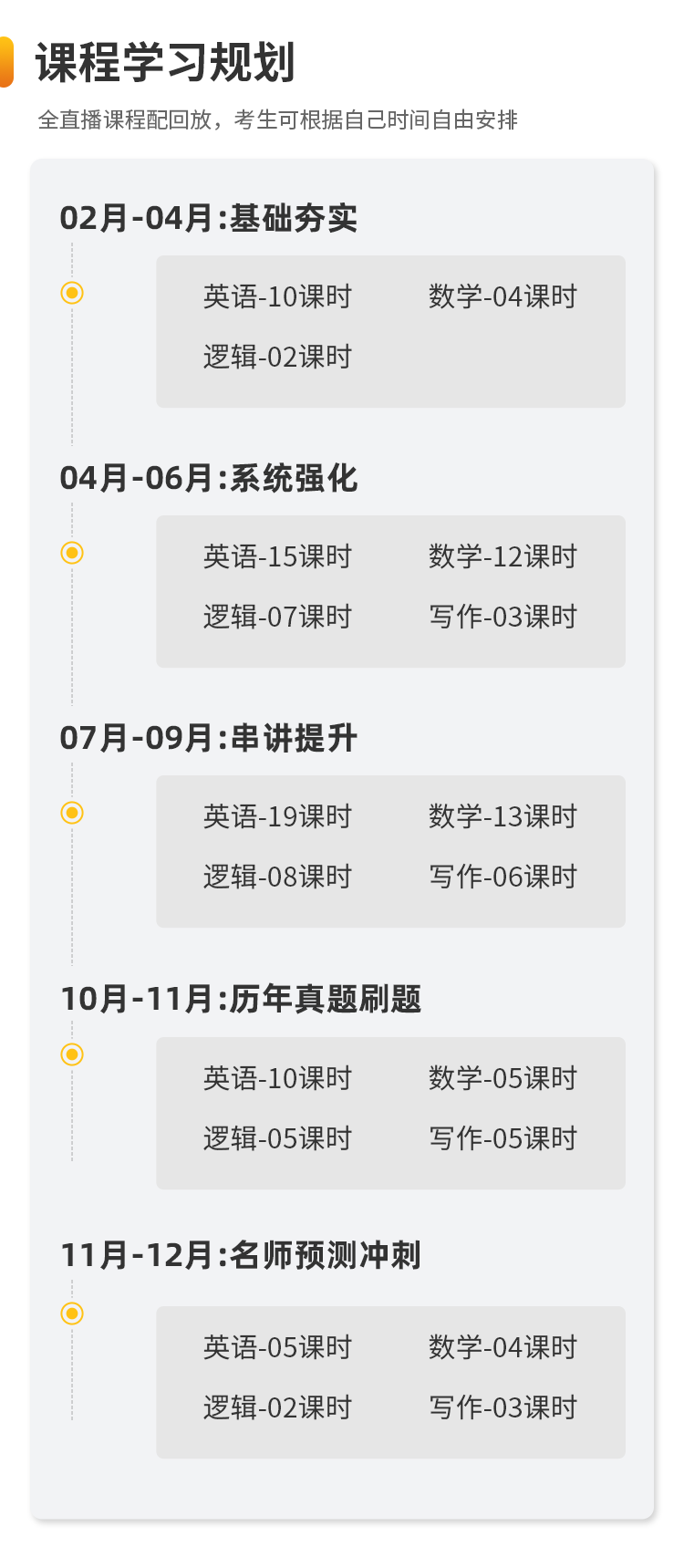 课程学习规划

全直播课程配回放，考生可根据自己时间自由安排

02月-04月:基础夯实

英语-10课时 数学-04课时
逻辑-02课时

04月-06月:系统强化

英语-15课时 数学-12课时
逻辑-07课时 写作-03课时

07月-09月:串讲提升

英语-19课时 数学-13课时
逻辑-08课时 写作-06课时

10月-11月:历年真题刷题

英语-10课时 数学-05课时
逻辑-05课时 写作-05课时

11月-12月:名师预测冲刺

英语-05课时 数学-04课时
逻辑-02课时 写作-03课时